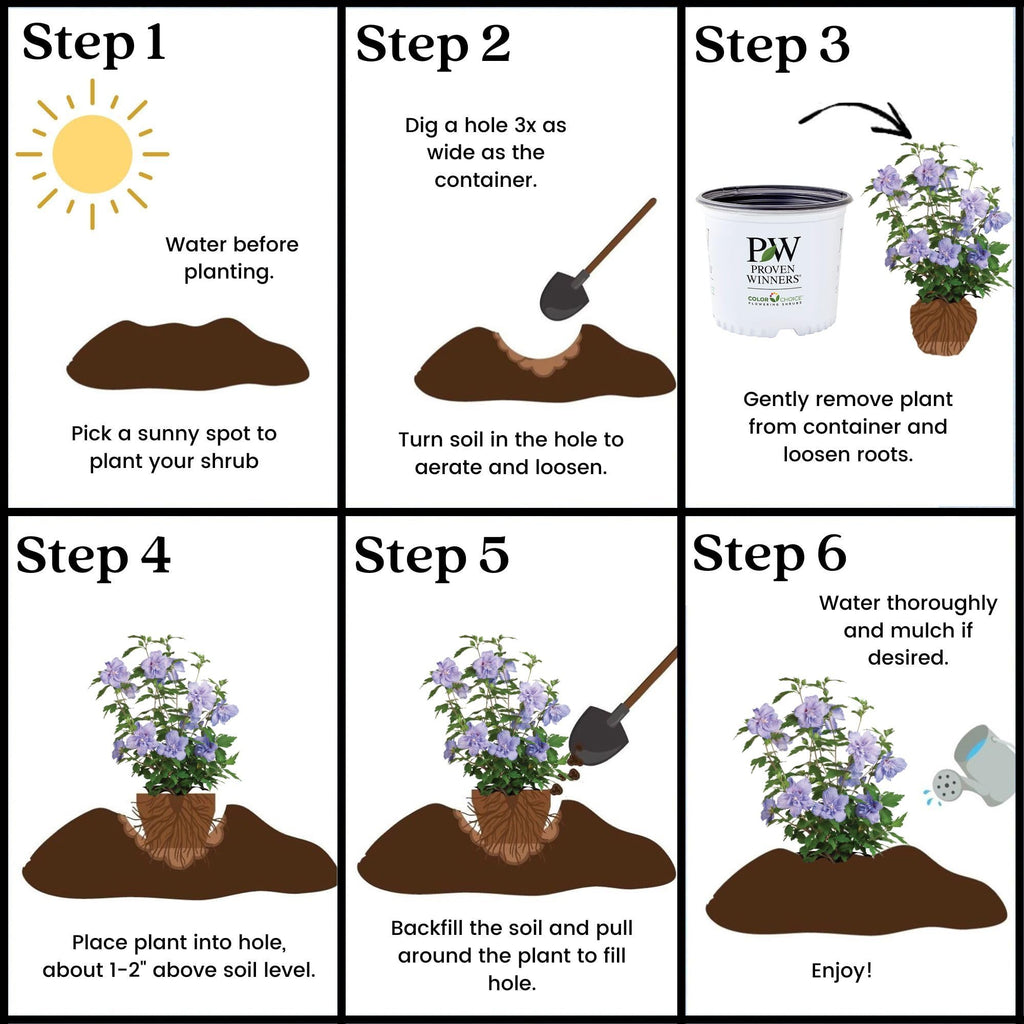 Step 1

Water before planting.

Pick a sunny spot to plant your shrub

Step 2

Dig a hole 3x as wide as the container.

Turn soil in the hole to aerate and loosen.

Step 3

PW
PROVEN WINNERS
COLOR CHOICE FLOWERING SHRUBS

Gently remove plant from container and loosen roots.

Step 4

Place plant into hole, about 1-2" above soil level.

Step 5

Backfill the soil and pull around the plant to fill hole.

Step 6

Water thoroughly and mulch if desired.

Enjoy!