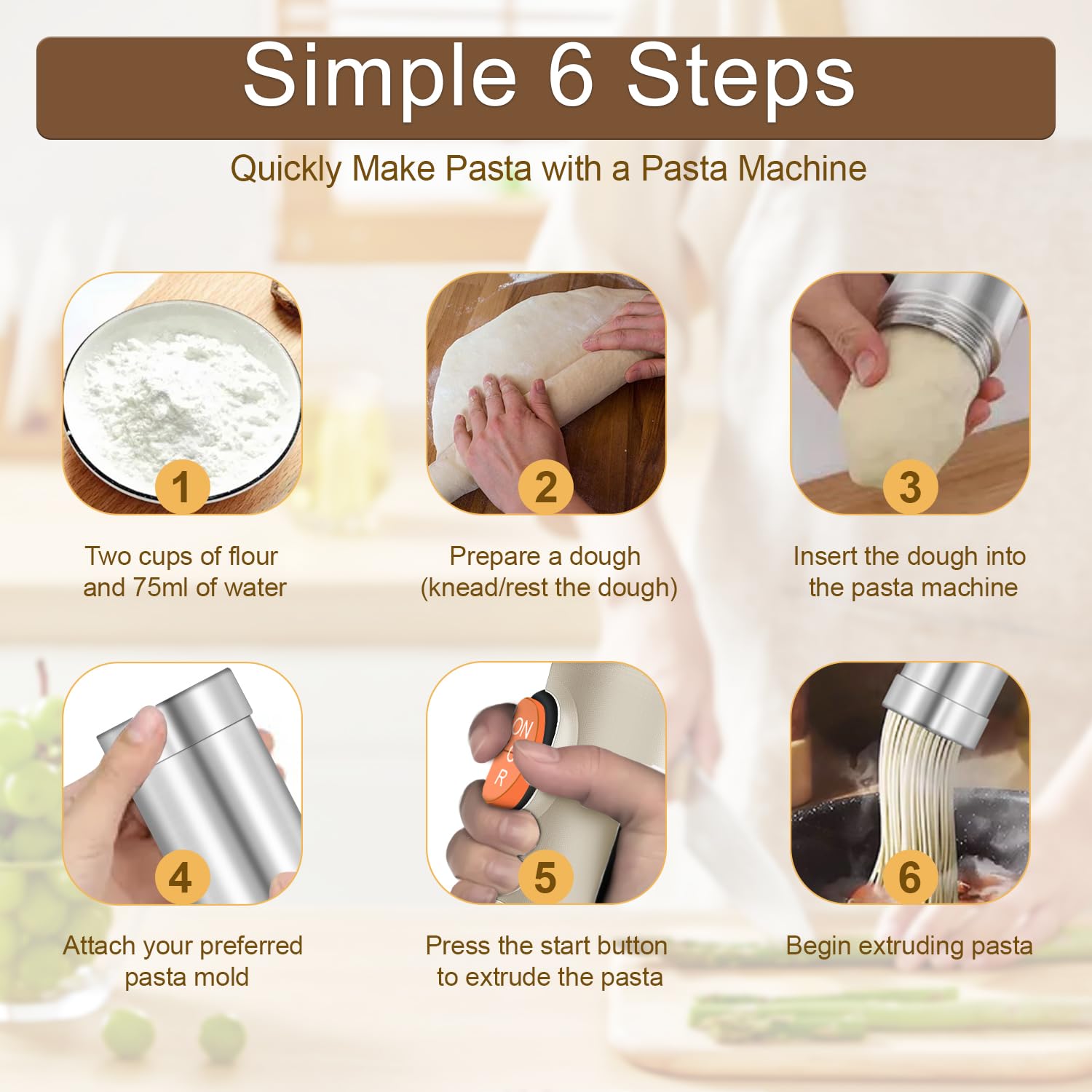 Simple 6 Steps

Quickly Make Pasta with a Pasta Machine

1

Two cups of flour and 75ml of water

2

Prepare a dough (knead/rest the dough)

3

Insert the dough into the pasta machine

4

Attach your preferred pasta mold

ON

R

5

Press the start button to extrude the pasta

6

Begin extruding pasta